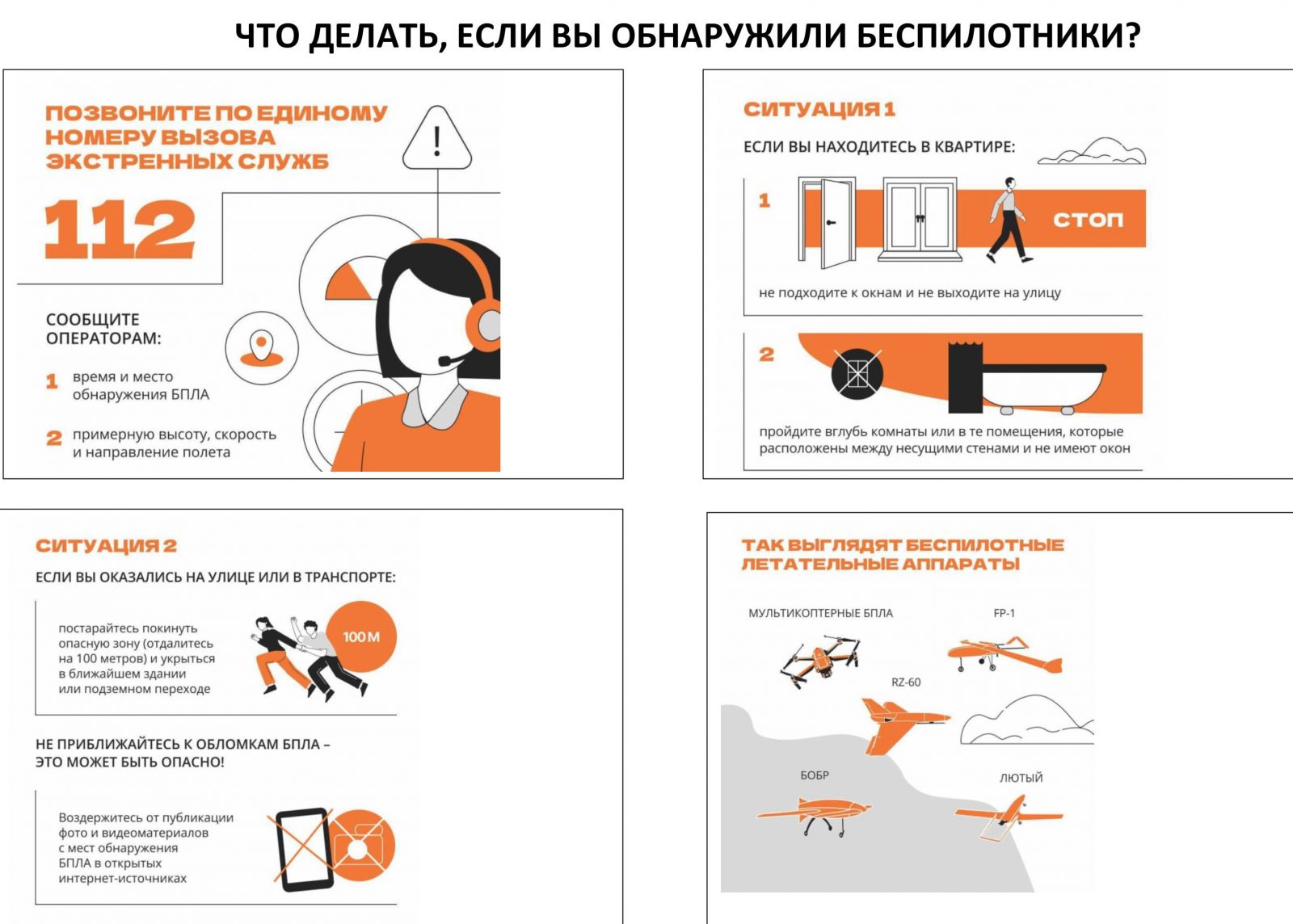 ЧТО ДЕЛАТЬ, ЕСЛИ ВЫ ОБНАРУЖИЛИ БЕСПИЛОТНИКИ?

ПОЗВОНИТЕ ПО ЕДИНОМУ НОМЕРУ ВЫЗОВА ЭКСТРЕННЫХ СЛУЖБ

112

СООБЩИТЕ ОПЕРАТОРАМ:

1 время и место обнаружения БПЛА

2 примерную высоту, скорость и направление полета

СИТУАЦИЯ 1

ЕСЛИ ВЫ НАХОДИТЕСЬ В КВАРТИРЕ:

1

СТОП

не подходите к окнам и не выходите на улицу

2

пройдите вглубь комнаты или в те помещения, которые расположены между несущими стенами и не имеют окон

СИТУАЦИЯ 2

ЕСЛИ ВЫ ОКАЗАЛИСЬ НА УЛИЦЕ ИЛИ В ТРАНСПОРТЕ:

постарайтесь покинуть опасную зону (отдалитесь на 100 метров) и укрыться в ближайшем здании или подземном переходе

100 М

НЕ ПРИБЛИЖАЙТЕСЬ К ОБЛОМКАМ БПЛА – ЭТО МОЖЕТ БЫТЬ ОПАСНО!

Воздержитесь от публикации фото и видеоматериалов с мест обнаружения БПЛА в открытых интернет-источниках

ТАК ВЫГЛЯДЯТ БЕСПИЛОТНЫЕ ЛЕТАТЕЛЬНЫЕ АППАРАТЫ

МУЛЬТИКОПТЕРНЫЕ БПЛА

FP-1

RZ-60

БОБР

ЛЮТЫЙ